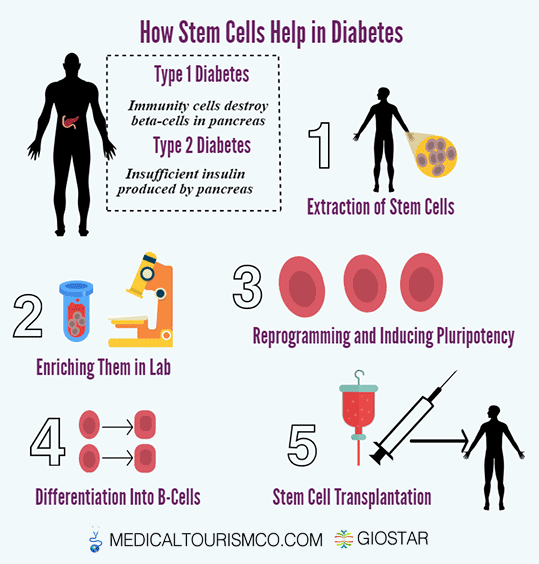 How Stem Cells Help in Diabetes

Type 1 Diabetes

Immunity cells destroy beta-cells in pancreas

Type 2 Diabetes

Insufficient insulin produced by pancreas

1

Extraction of Stem Cells

2

Enriching Them in Lab

3

Reprogramming and Inducing Pluripotency

4

Differentiation Into B-Cells

5

Stem Cell Transplantation

MEDICALTOURISMCO.COM GIOSTAR